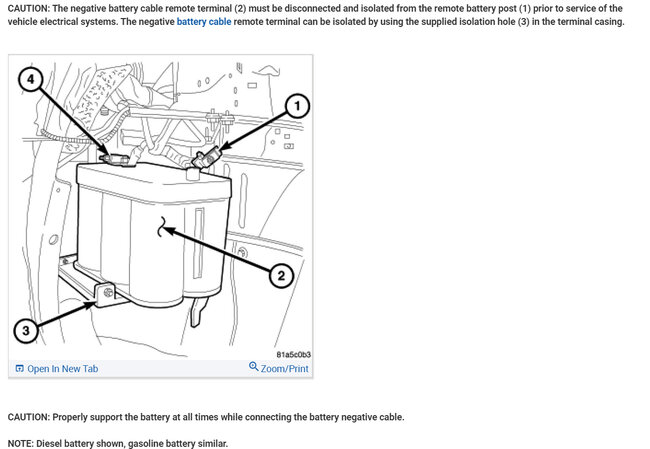 CAUTION: The negative battery cable remote terminal (2) must be disconnected and isolated from the remote battery post (1) prior to service of the vehicle electrical systems. The negative battery cable remote terminal can be isolated by using the supplied isolation hole (3) in the terminal casing.

4

1

2

3

81a5c0b3

Open In New Tab

Zoom/Print

CAUTION: Properly support the battery at all times while connecting the battery negative cable.

NOTE: Diesel battery shown, gasoline battery similar.