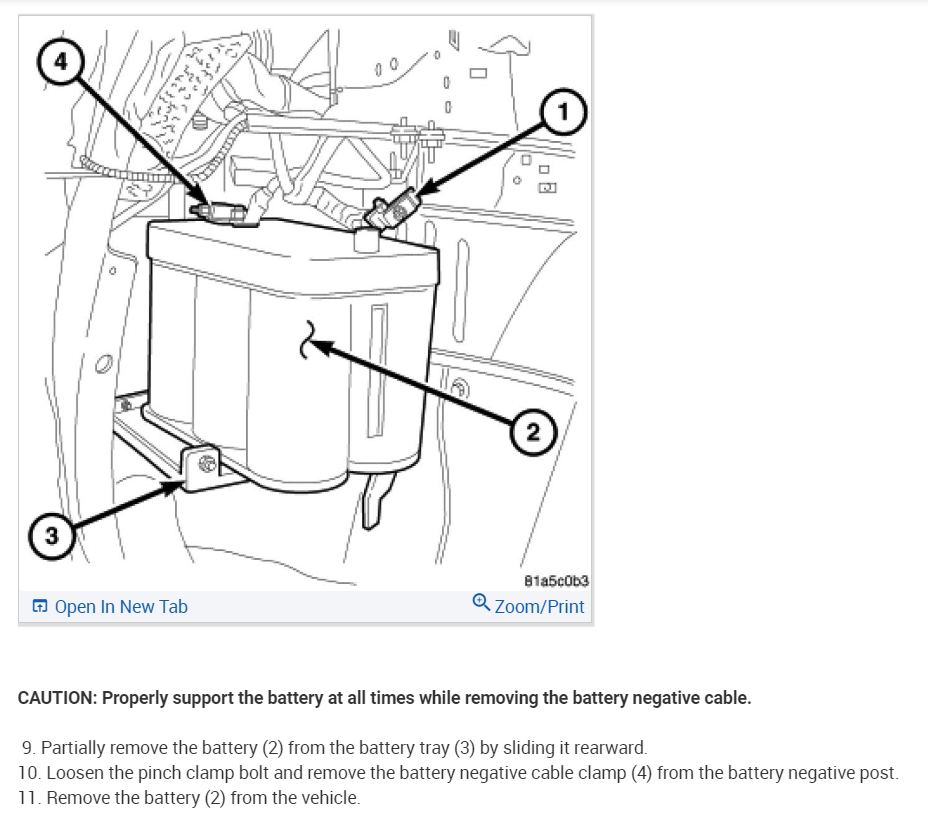 4
1
2
3
81a5c0b3
Open In New Tab
Zoom/Print

CAUTION: Properly support the battery at all times while removing the battery negative cable.

9. Partially remove the battery (2) from the battery tray (3) by sliding it rearward.
10. Loosen the pinch clamp bolt and remove the battery negative cable clamp (4) from the battery negative post.
11. Remove the battery (2) from the vehicle.