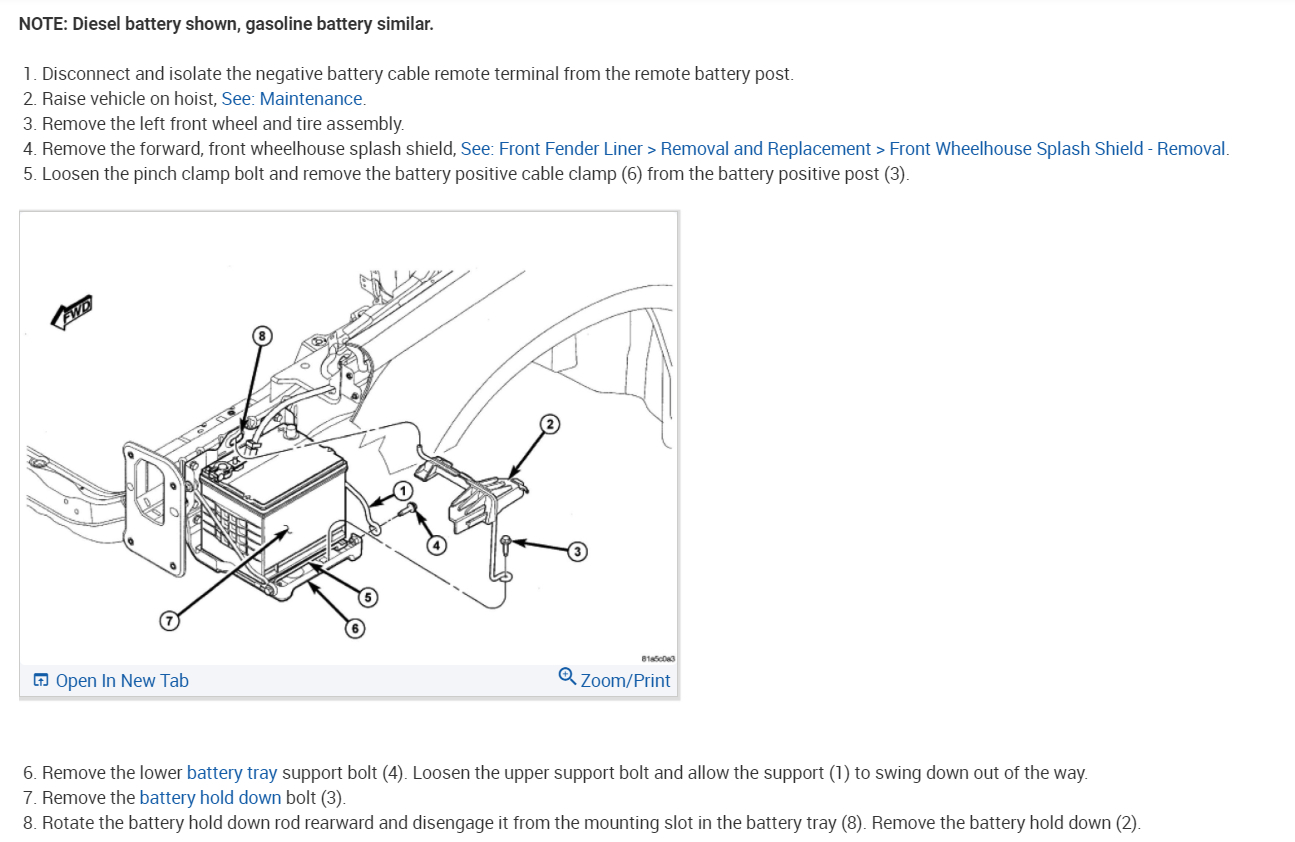 NOTE: Diesel battery shown, gasoline battery similar.

1. Disconnect and isolate the negative battery cable remote terminal from the remote battery post.
2. Raise vehicle on hoist, See: Maintenance.
3. Remove the left front wheel and tire assembly.
4. Remove the forward, front wheelhouse splash shield, See: Front Fender Liner > Removal and Replacement > Front Wheelhouse Splash Shield - Removal.
5. Loosen the pinch clamp bolt and remove the battery positive cable clamp (6) from the battery positive post (3).

FWD
8
2
1
4
3
5
7
6
81a5c0a3

Open In New Tab
Zoom/Print

6. Remove the lower battery tray support bolt (4). Loosen the upper support bolt and allow the support (1) to swing down out of the way.
7. Remove the battery hold down bolt (3).
8. Rotate the battery hold down rod rearward and disengage it from the mounting slot in the battery tray (8). Remove the battery hold down (2).