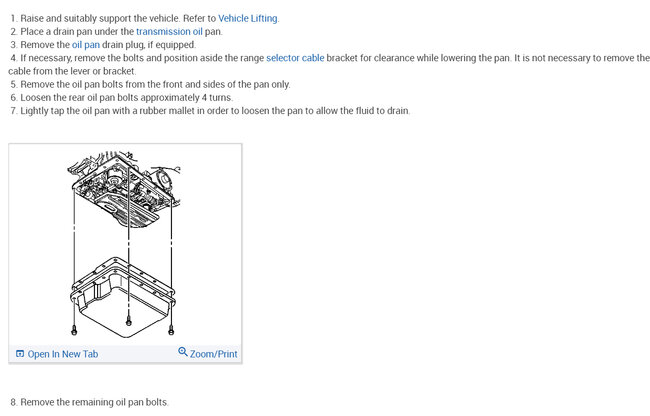 1. Raise and suitably support the vehicle. Refer to Vehicle Lifting.
2. Place a drain pan under the transmission oil pan.
3. Remove the oil pan drain plug, if equipped.
4. If necessary, remove the bolts and position aside the range selector cable bracket for clearance while lowering the pan. It is not necessary to remove the cable from the lever or bracket.
5. Remove the oil pan bolts from the front and sides of the pan only.
6. Loosen the rear oil pan bolts approximately 4 turns.
7. Lightly tap the oil pan with a rubber mallet in order to loosen the pan to allow the fluid to drain.

Open In New Tab
Zoom/Print

8. Remove the remaining oil pan bolts.