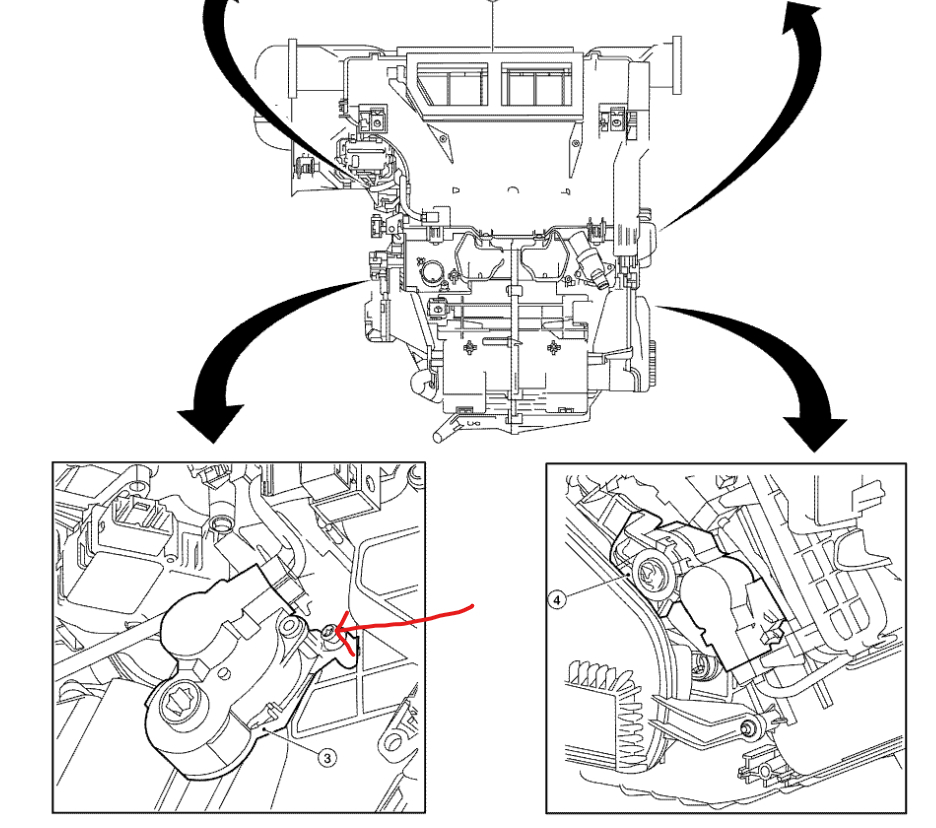 3

4