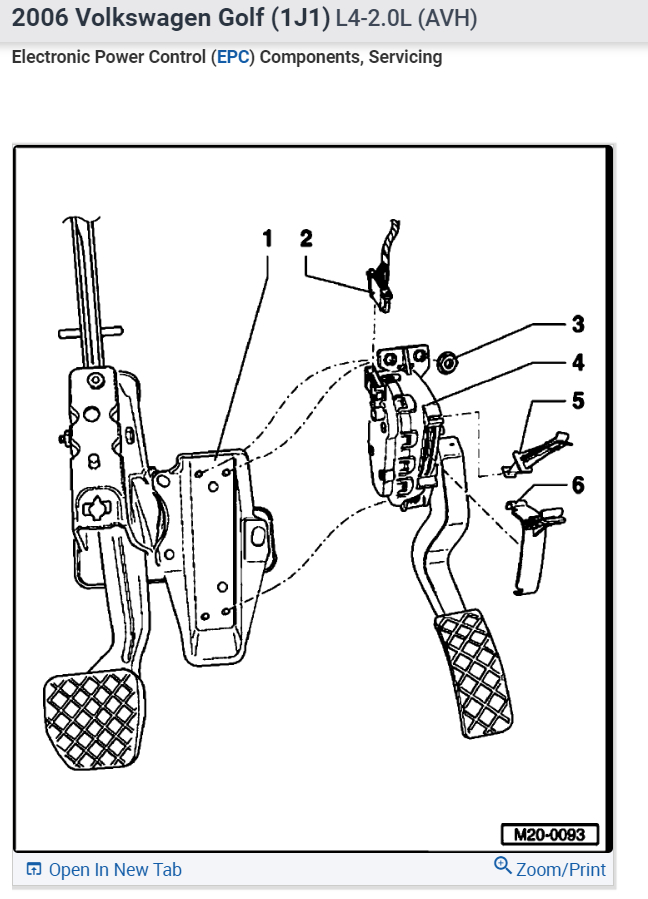 2006 Volkswagen Golf (1J1) L4-2.0L (AVH)

Electronic Power Control (EPC) Components, Servicing

1
2
3
4
5
6

M20-0093

Open In New Tab

Zoom/Print