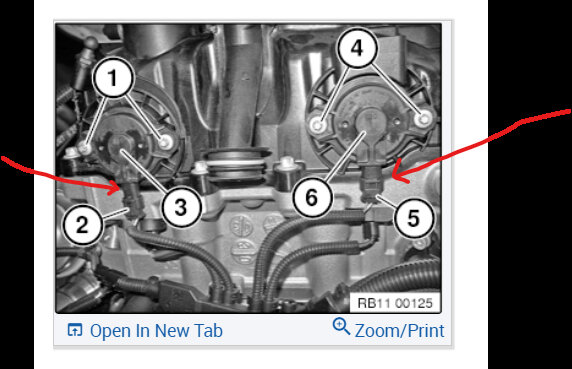 1
4
3
6
2
5
RB11 00125
Open In New Tab
Zoom/Print