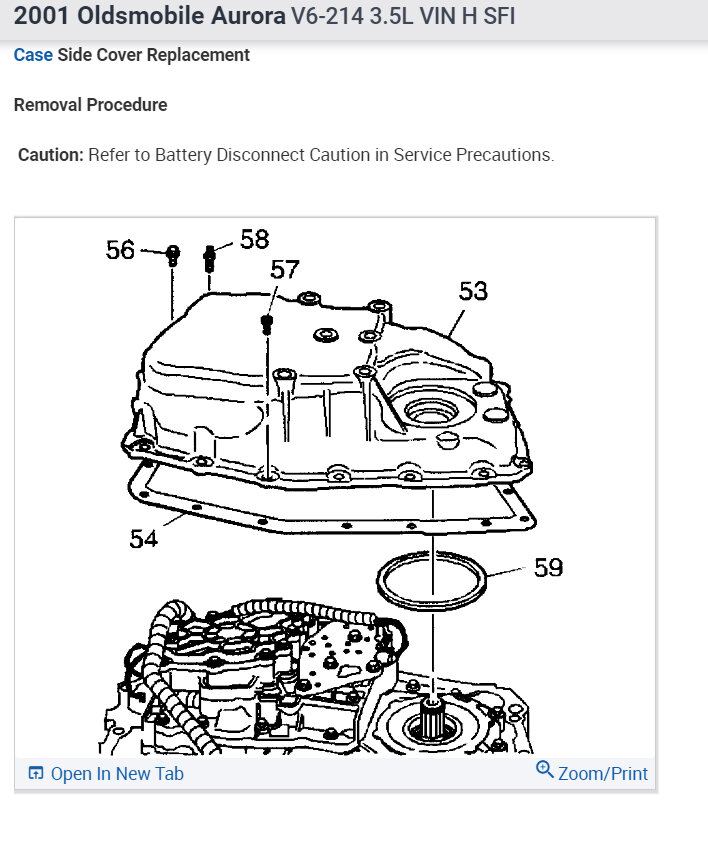 2001 Oldsmobile Aurora V6-214 3.5L VIN H SFI

Case Side Cover Replacement

Removal Procedure

Caution: Refer to Battery Disconnect Caution in Service Precautions.

56
58
57
53
54
59

Open In New Tab
Zoom/Print