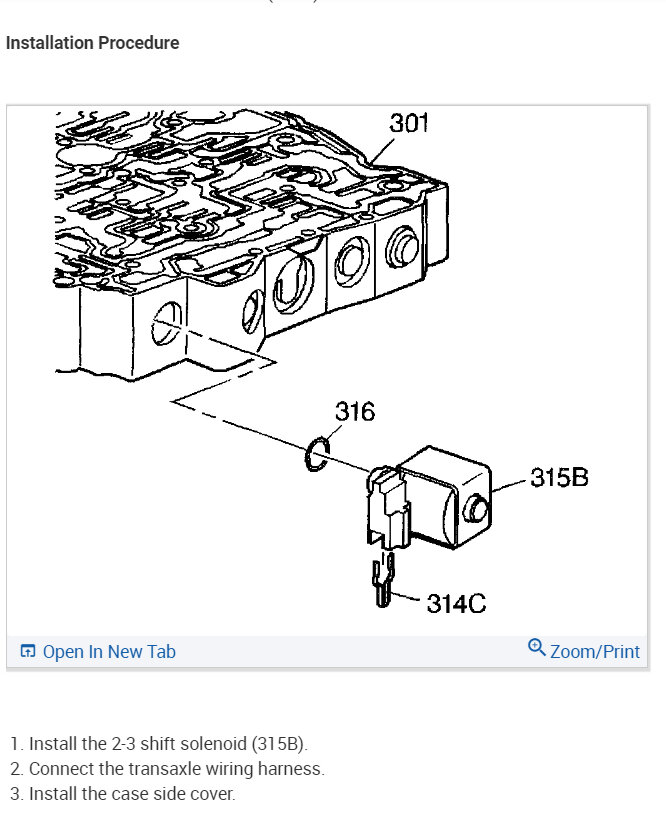 Installation Procedure

301

316

315B

314C

Open In New Tab

Zoom/Print

1. Install the 2-3 shift solenoid (315B).
2. Connect the transaxle wiring harness.
3. Install the case side cover.