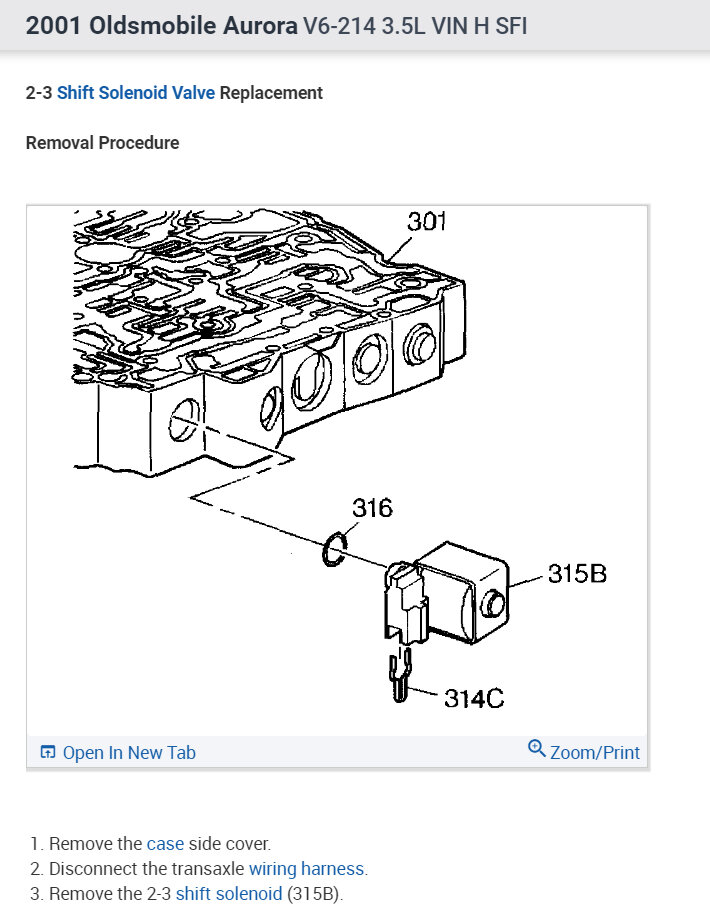 2001 Oldsmobile Aurora V6-214 3.5L VIN H SFI

2-3 Shift Solenoid Valve Replacement

Removal Procedure

301

316

315B

314C

Open In New Tab

Zoom/Print

1. Remove the case side cover.
2. Disconnect the transaxle wiring harness.
3. Remove the 2-3 shift solenoid (315B).