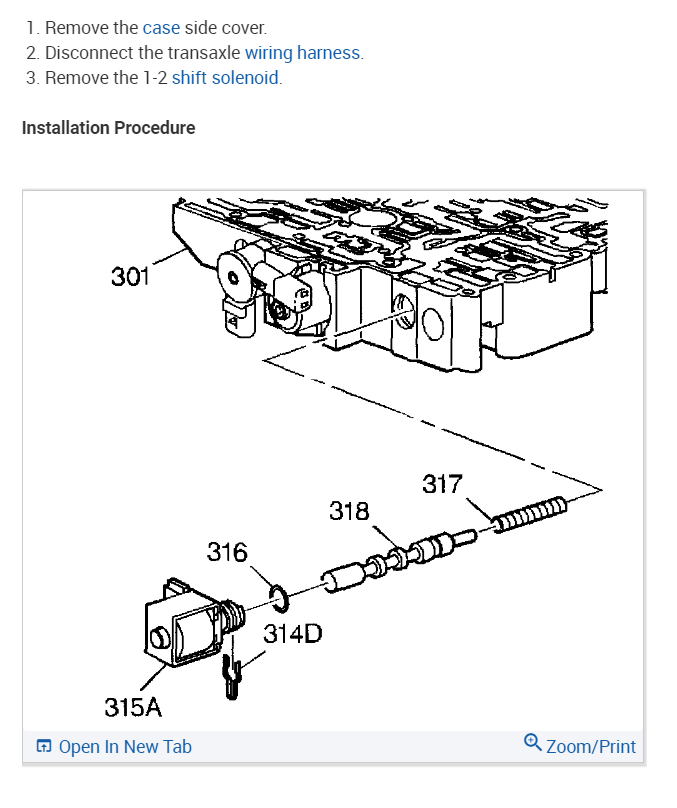 1. Remove the case side cover.
2. Disconnect the transaxle wiring harness.
3. Remove the 1-2 shift solenoid.

Installation Procedure

301

317

318

316

314D

315A

Open In New Tab

Zoom/Print