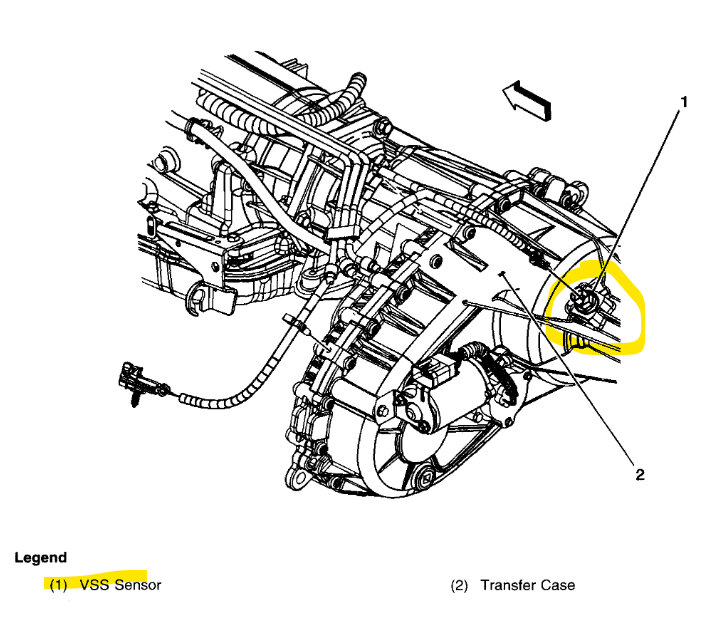 1

2

Legend

(1) VSS Sensor

(2) Transfer Case