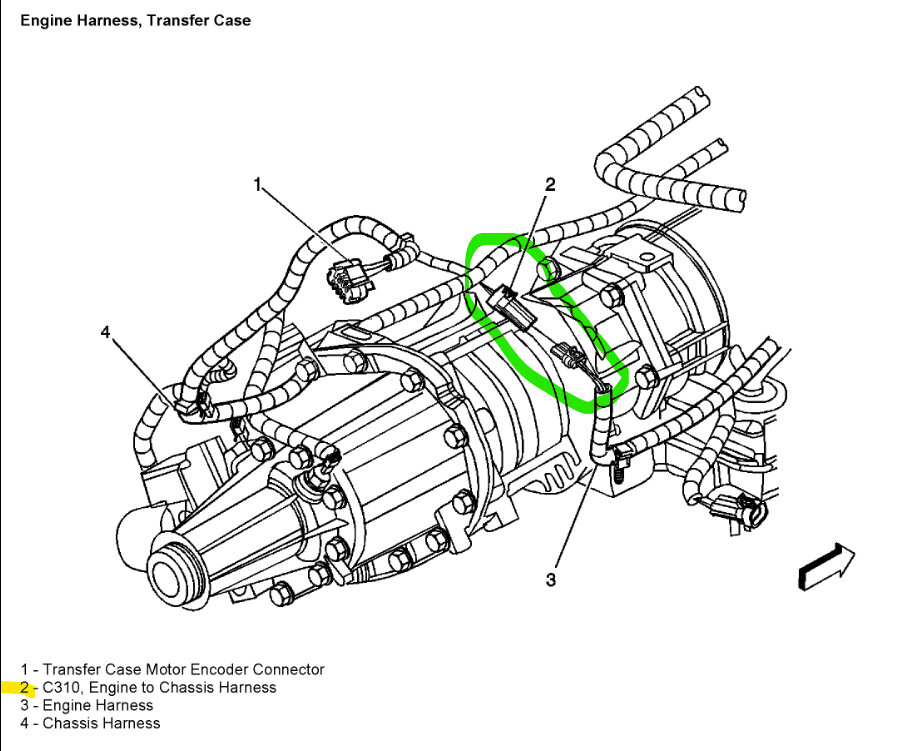 Engine Harness, Transfer Case

1

2

4

3

1 - Transfer Case Motor Encoder Connector
2 - C310, Engine to Chassis Harness
3 - Engine Harness
4 - Chassis Harness