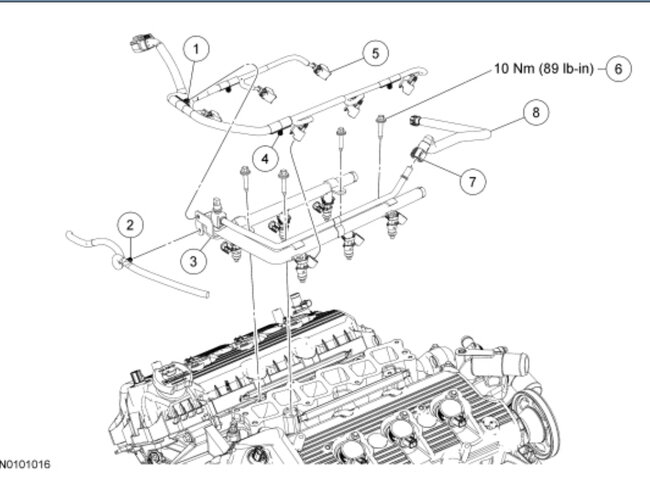 1
5
10 Nm (89 lb-in)
6
8
4
7
2
3
N0101016