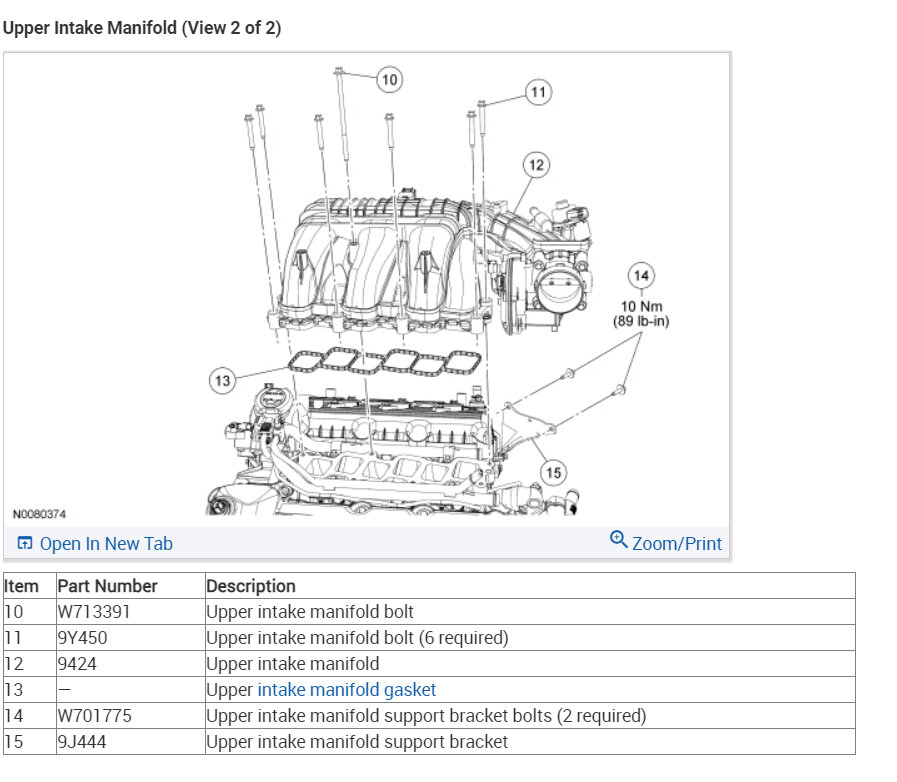 Upper Intake Manifold (View 2 of 2)

10
11
12
14
10 Nm
(89 lb-in)
13
15
N0080374

Open In New Tab
Zoom/Print

| Item | Part Number | Description |
|---|---|---|
| 10 | W713391 | Upper intake manifold bolt |
| 11 | 9Y450 | Upper intake manifold bolt (6 required) |
| 12 | 9424 | Upper intake manifold |
| 13 | — | Upper intake manifold gasket |
| 14 | W701775 | Upper intake manifold support bracket bolts (2 required) |
| 15 | 9J444 | Upper intake manifold support bracket |