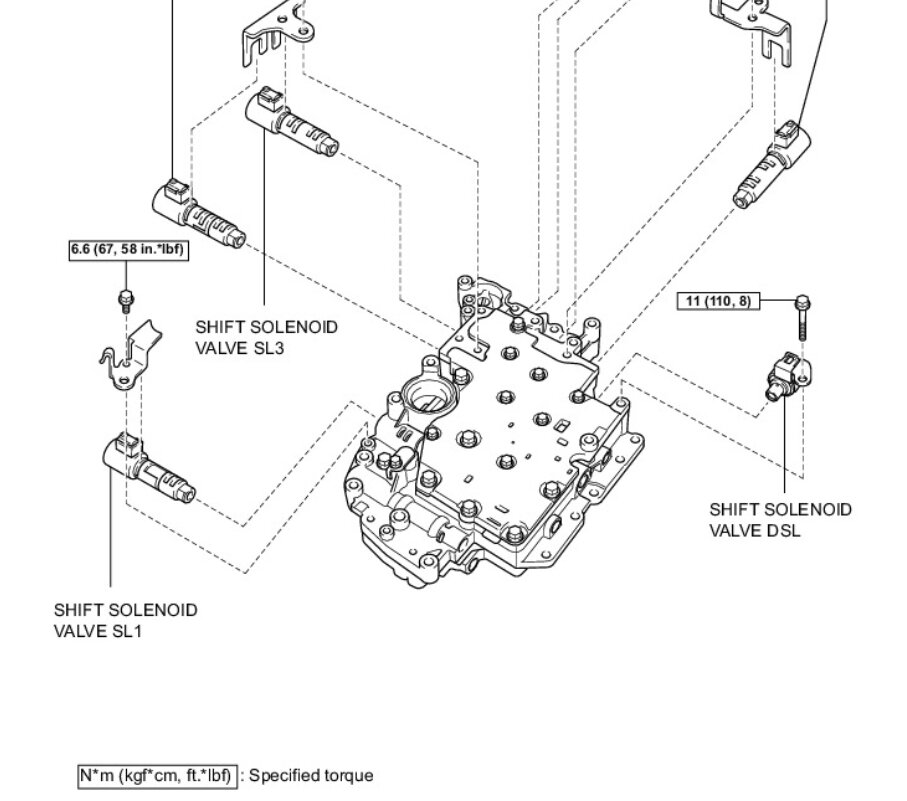 6.6 (67, 58 in.*lbf)

SHIFT SOLENOID VALVE SL3

11 (110, 8)

SHIFT SOLENOID VALVE DSL

SHIFT SOLENOID VALVE SL1

N*m (kgf*cm, ft.*lbf) : Specified torque