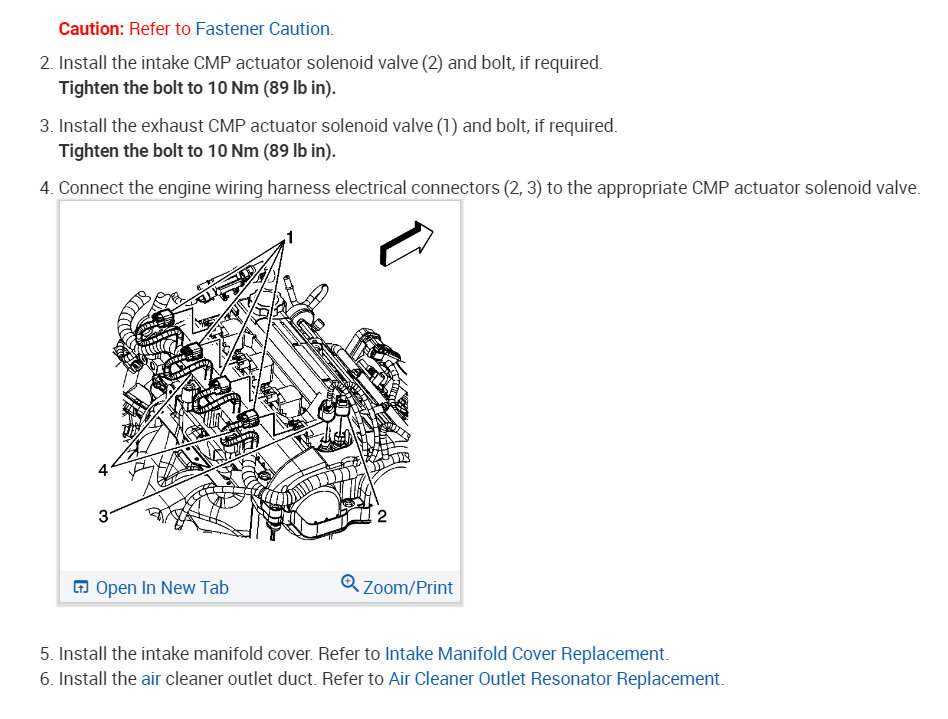 Caution: Refer to Fastener Caution.

2. Install the intake CMP actuator solenoid valve (2) and bolt, if required.
Tighten the bolt to 10 Nm (89 lb in).

3. Install the exhaust CMP actuator solenoid valve (1) and bolt, if required.
Tighten the bolt to 10 Nm (89 lb in).

4. Connect the engine wiring harness electrical connectors (2, 3) to the appropriate CMP actuator solenoid valve.

1

4

3

2

Open In New Tab

Zoom/Print

5. Install the intake manifold cover. Refer to Intake Manifold Cover Replacement.
6. Install the air cleaner outlet duct. Refer to Air Cleaner Outlet Resonator Replacement.