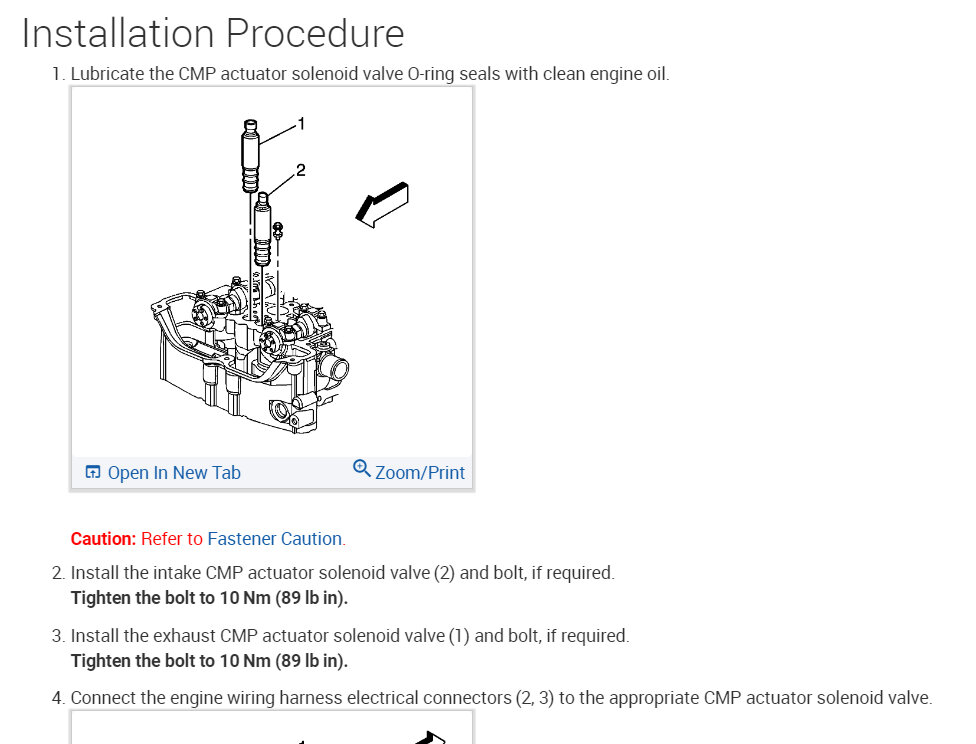 Installation Procedure

1. Lubricate the CMP actuator solenoid valve O-ring seals with clean engine oil.

1

2

Open In New Tab

Zoom/Print

Caution: Refer to Fastener Caution.

2. Install the intake CMP actuator solenoid valve (2) and bolt, if required.
Tighten the bolt to 10 Nm (89 lb in).

3. Install the exhaust CMP actuator solenoid valve (1) and bolt, if required.
Tighten the bolt to 10 Nm (89 lb in).

4. Connect the engine wiring harness electrical connectors (2, 3) to the appropriate CMP actuator solenoid valve.