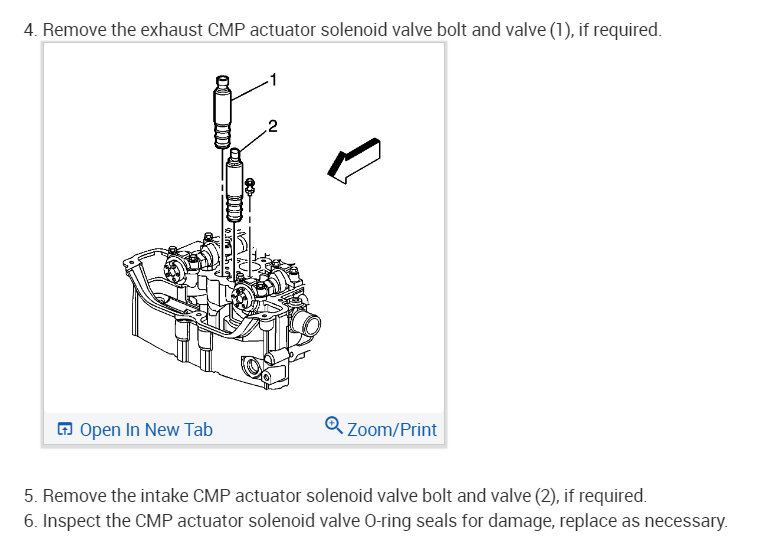 4. Remove the exhaust CMP actuator solenoid valve bolt and valve (1), if required.

1
2

Open In New Tab
Zoom/Print

5. Remove the intake CMP actuator solenoid valve bolt and valve (2), if required.
6. Inspect the CMP actuator solenoid valve O-ring seals for damage, replace as necessary.