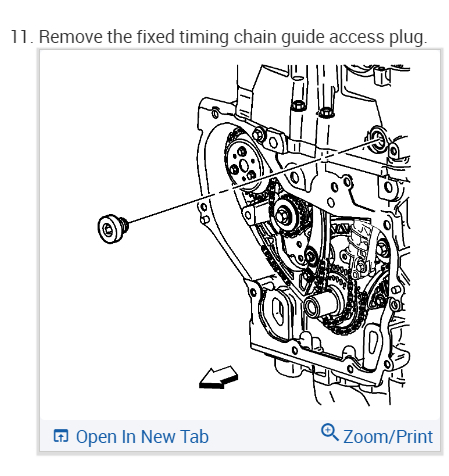 11. Remove the fixed timing chain guide access plug.

Open In New Tab

Zoom/Print