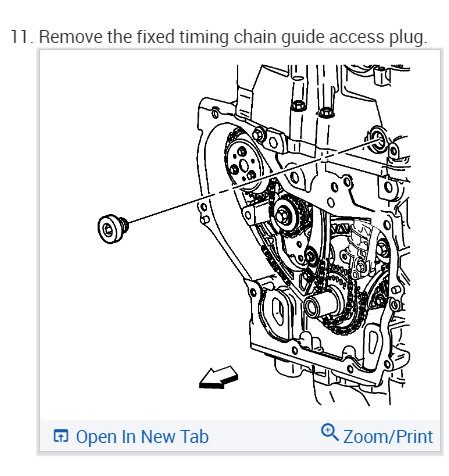 11. Remove the fixed timing chain guide access plug.

Open In New Tab

Zoom/Print