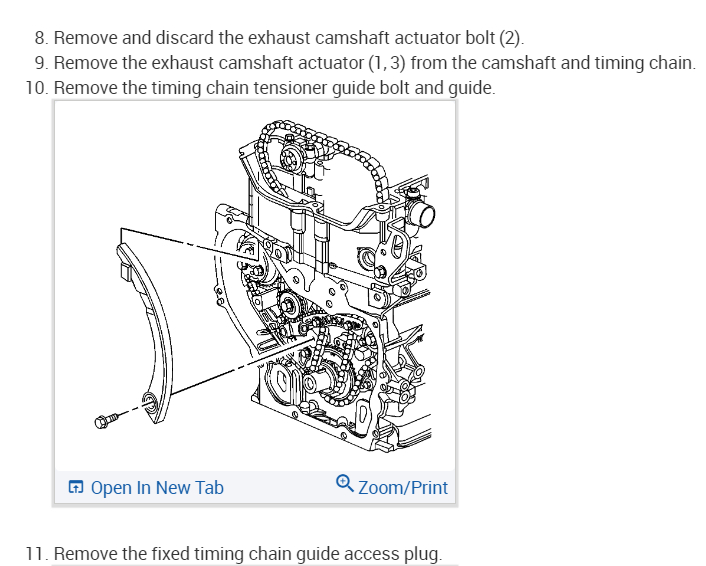 8. Remove and discard the exhaust camshaft actuator bolt (2).
9. Remove the exhaust camshaft actuator (1, 3) from the camshaft and timing chain.
10. Remove the timing chain tensioner guide bolt and guide.

Open In New Tab
Zoom/Print

11. Remove the fixed timing chain guide access plug.