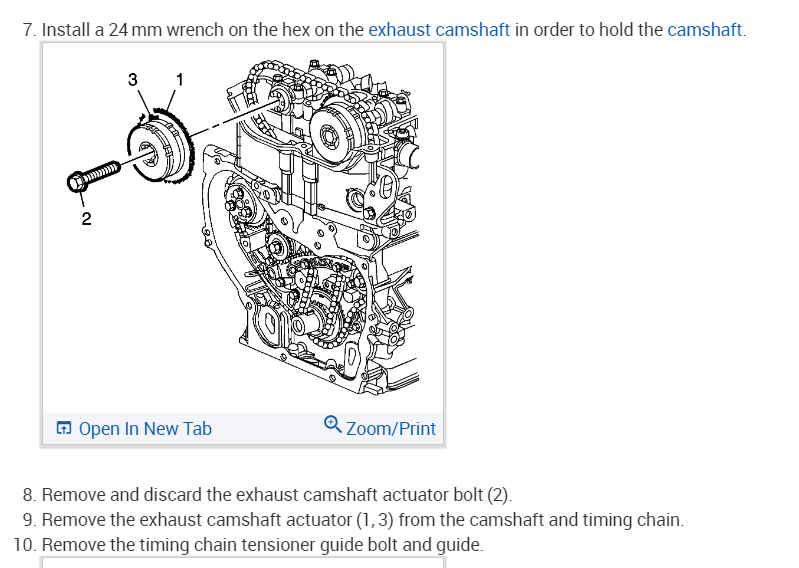 7. Install a 24 mm wrench on the hex on the exhaust camshaft in order to hold the camshaft.

3 1

2

Open In New Tab Zoom/Print

8. Remove and discard the exhaust camshaft actuator bolt (2).
9. Remove the exhaust camshaft actuator (1, 3) from the camshaft and timing chain.
10. Remove the timing chain tensioner guide bolt and guide.