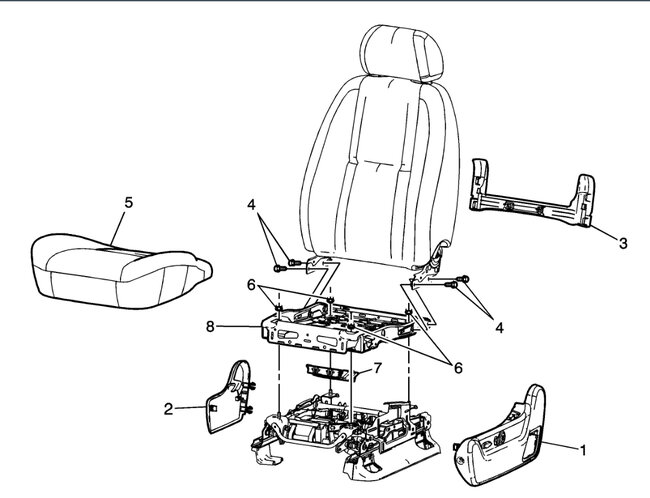 5
4
3
6
4
8
6
7
2
1