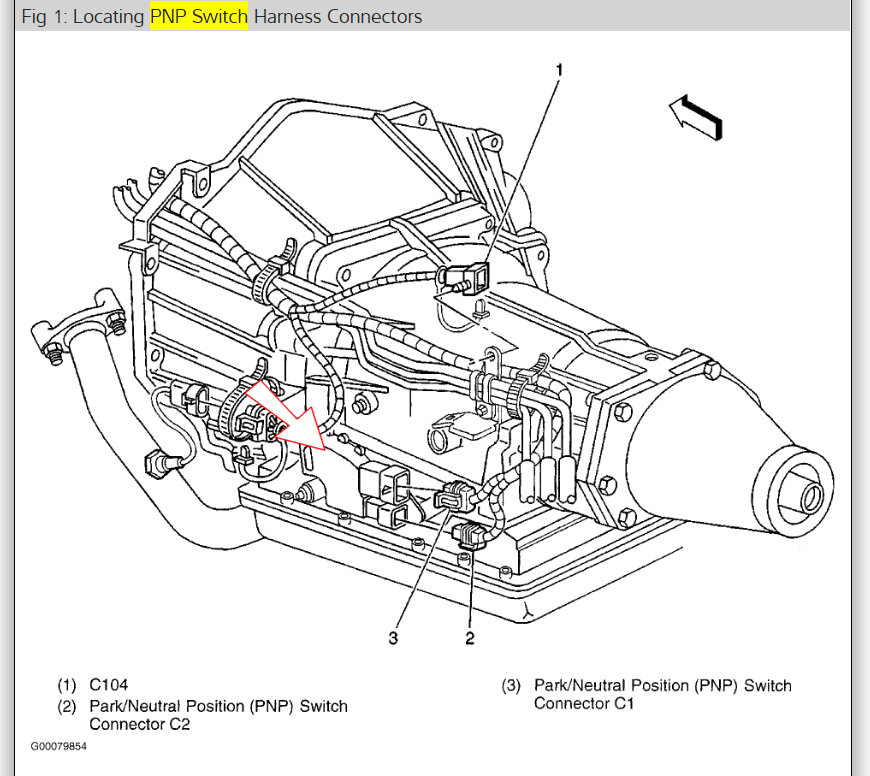 Fig 1: Locating PNP Switch Harness Connectors

1

3

2

(1) C104
(2) Park/Neutral Position (PNP) Switch Connector C2

(3) Park/Neutral Position (PNP) Switch Connector C1

G00079854