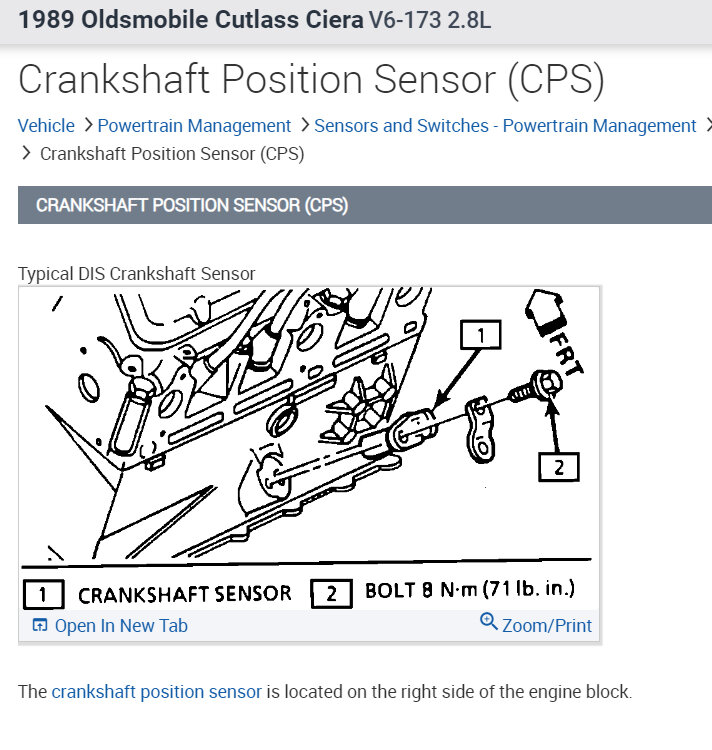 1989 Oldsmobile Cutlass Ciera V6-173 2.8L

Crankshaft Position Sensor (CPS)

Vehicle > Powertrain Management > Sensors and Switches - Powertrain Management > > Crankshaft Position Sensor (CPS)

CRANKSHAFT POSITION SENSOR (CPS)

Typical DIS Crankshaft Sensor

1

FRT

2

1 CRANKSHAFT SENSOR 2 BOLT 8 N·m (71 lb. in.)

Open In New Tab Zoom/Print

The crankshaft position sensor is located on the right side of the engine block.