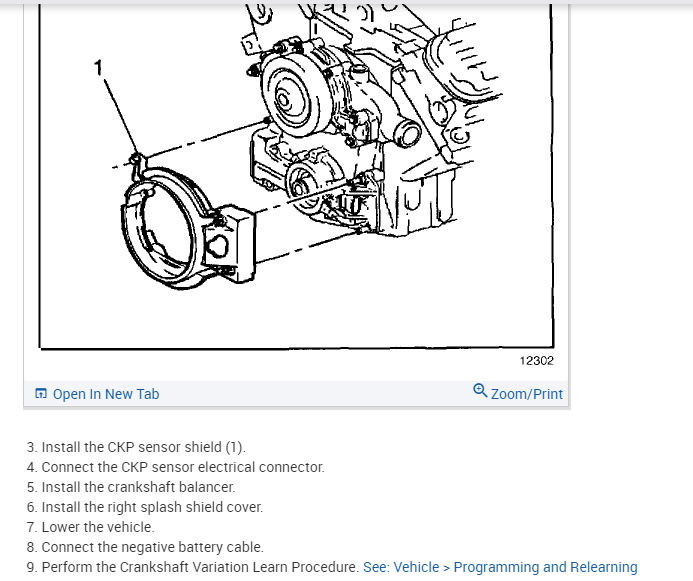 1

12302

Open In New Tab

Zoom/Print

3. Install the CKP sensor shield (1).
4. Connect the CKP sensor electrical connector.
5. Install the crankshaft balancer.
6. Install the right splash shield cover.
7. Lower the vehicle.
8. Connect the negative battery cable.
9. Perform the Crankshaft Variation Learn Procedure. See: Vehicle > Programming and Relearning