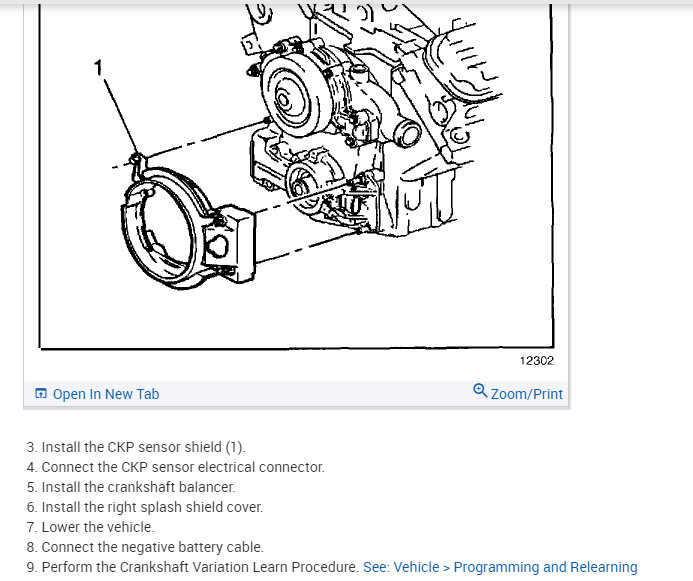 1

12302

Open In New Tab

Zoom/Print

3. Install the CKP sensor shield (1).
4. Connect the CKP sensor electrical connector.
5. Install the crankshaft balancer.
6. Install the right splash shield cover.
7. Lower the vehicle.
8. Connect the negative battery cable.
9. Perform the Crankshaft Variation Learn Procedure. See: Vehicle > Programming and Relearning