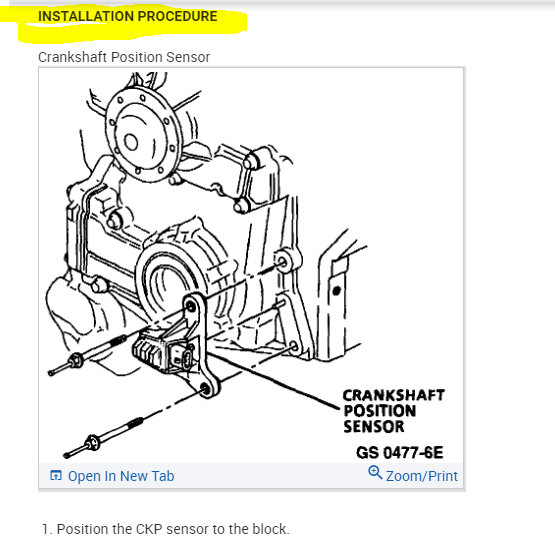 INSTALLATION PROCEDURE

Crankshaft Position Sensor

CRANKSHAFT POSITION SENSOR

GS 0477-6E

Open In New Tab

Zoom/Print

1. Position the CKP sensor to the block.