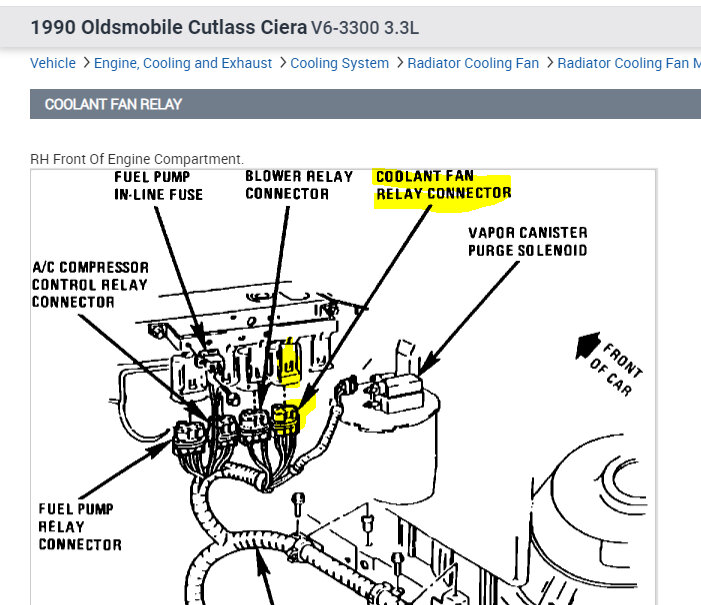 1990 Oldsmobile Cutlass Ciera V6-3300 3.3L

Vehicle > Engine, Cooling and Exhaust > Cooling System > Radiator Cooling Fan > Radiator Cooling Fan M

COOLANT FAN RELAY

RH Front Of Engine Compartment.

FUEL PUMP IN-LINE FUSE

BLOWER RELAY CONNECTOR

COOLANT FAN RELAY CONNECTOR

VAPOR CANISTER PURGE SOLENOID

A/C COMPRESSOR CONTROL RELAY CONNECTOR

FRONT OF CAR

FUEL PUMP RELAY CONNECTOR