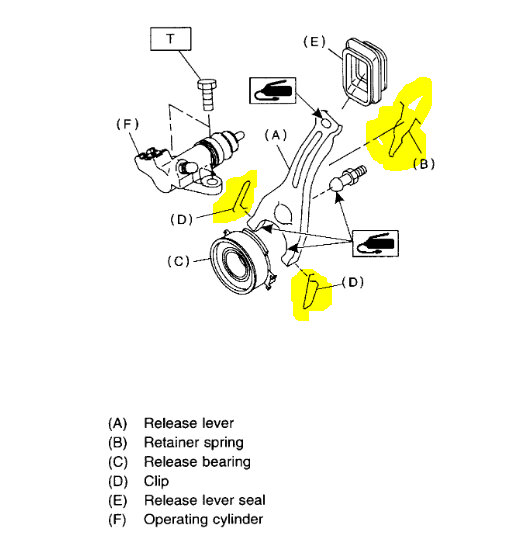 T
(E)
(F)
(A)
(B)
(D)
(C)
(D)

(A) Release lever
(B) Retainer spring
(C) Release bearing
(D) Clip
(E) Release lever seal
(F) Operating cylinder