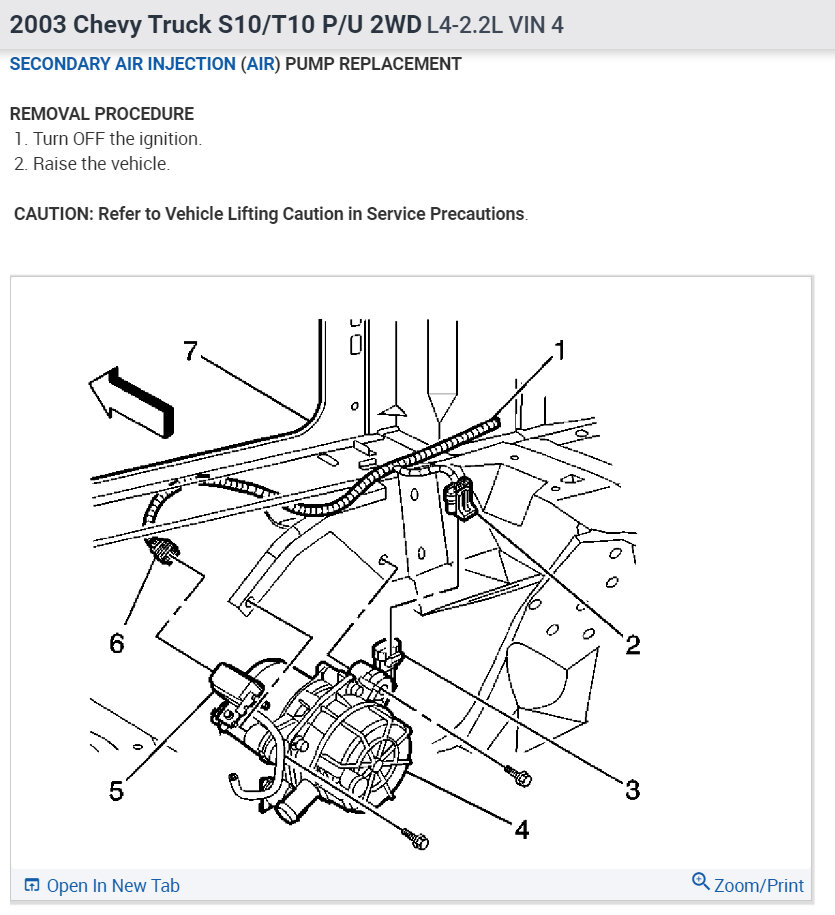 2003 Chevy Truck S10/T10 P/U 2WD L4-2.2L VIN 4

SECONDARY AIR INJECTION (AIR) PUMP REPLACEMENT

REMOVAL PROCEDURE
1. Turn OFF the ignition.
2. Raise the vehicle.

CAUTION: Refer to Vehicle Lifting Caution in Service Precautions.

7
1
6
2
5
3
4

Open In New Tab
Zoom/Print