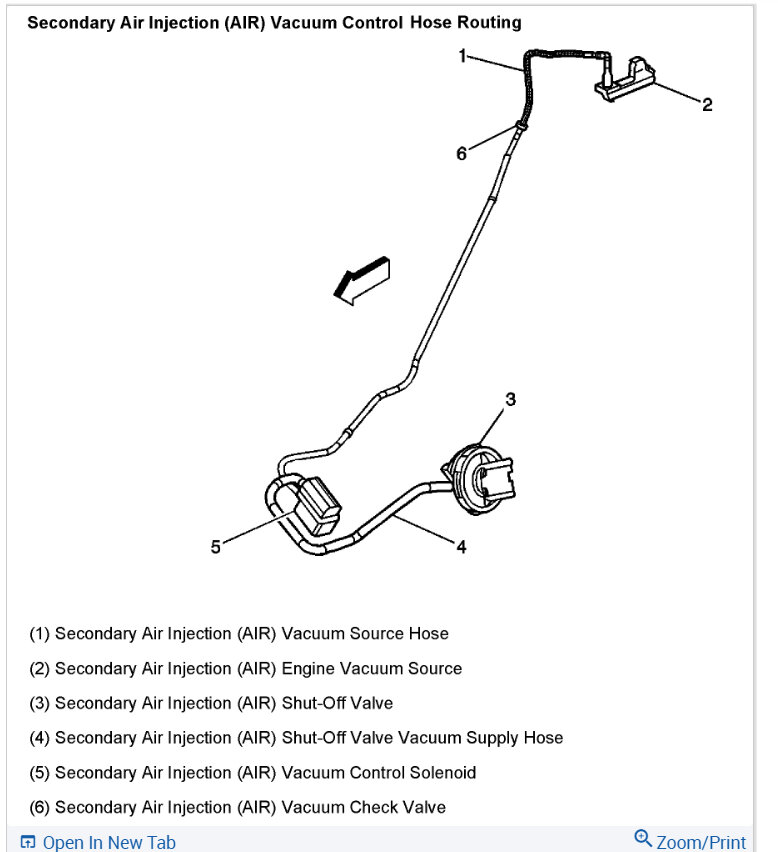 Secondary Air Injection (AIR) Vacuum Control Hose Routing

1
2
6
3
5
4

(1) Secondary Air Injection (AIR) Vacuum Source Hose

(2) Secondary Air Injection (AIR) Engine Vacuum Source

(3) Secondary Air Injection (AIR) Shut-Off Valve

(4) Secondary Air Injection (AIR) Shut-Off Valve Vacuum Supply Hose

(5) Secondary Air Injection (AIR) Vacuum Control Solenoid

(6) Secondary Air Injection (AIR) Vacuum Check Valve

Open In New Tab

Zoom/Print