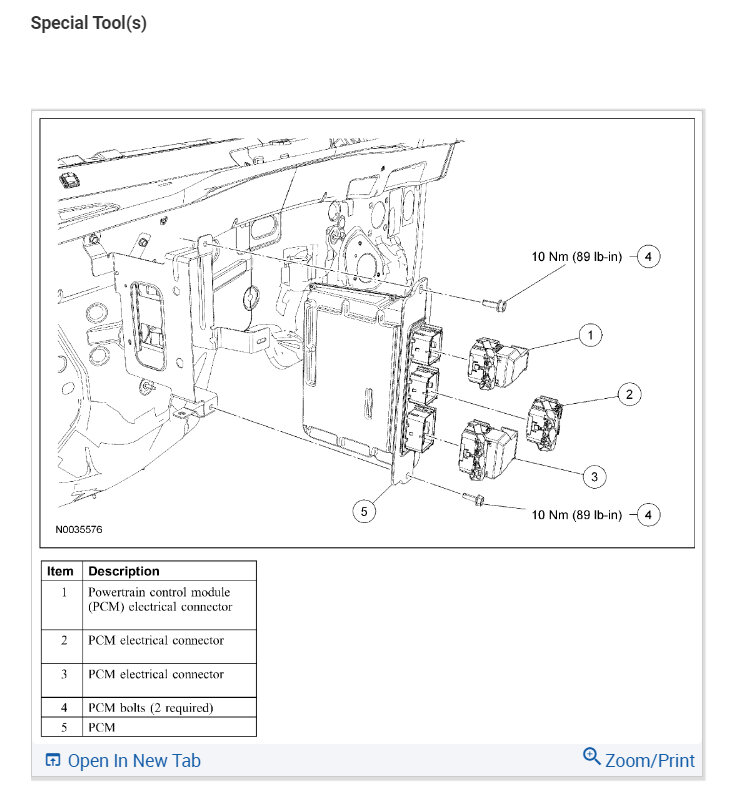 Special Tool(s)

10 Nm (89 lb-in) 4

1

2

3

5

10 Nm (89 lb-in) 4

N0035576

| Item | Description |
|---|---|
| 1 | Powertrain control module (PCM) electrical connector |
| 2 | PCM electrical connector |
| 3 | PCM electrical connector |
| 4 | PCM bolts (2 required) |
| 5 | PCM |

Open In New Tab

Zoom/Print