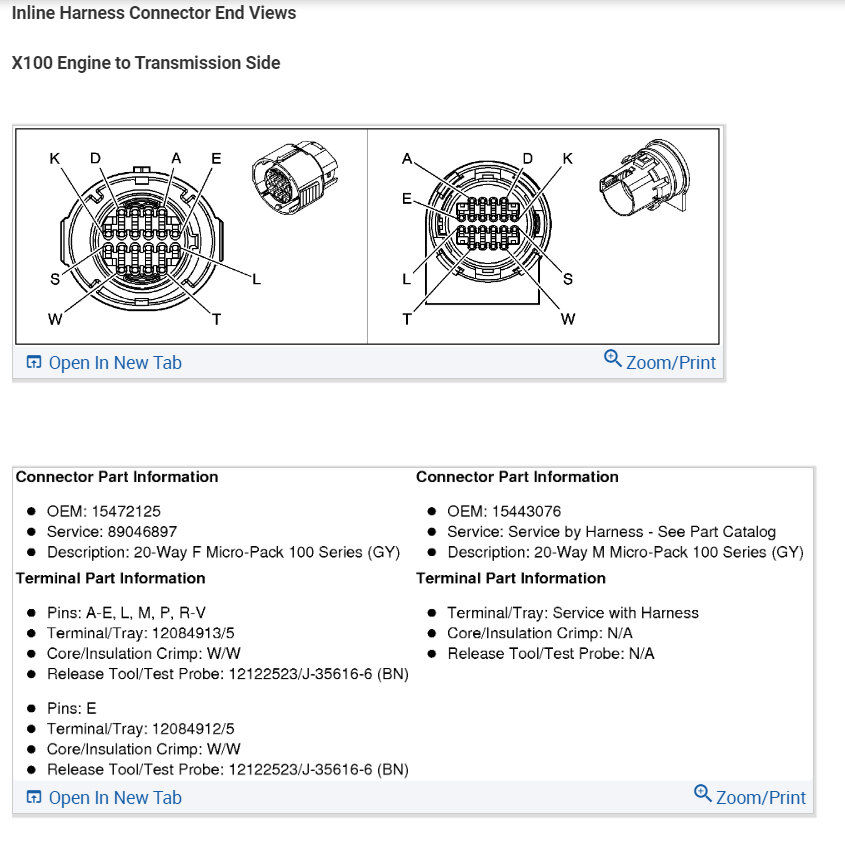 Inline Harness Connector End Views

X100 Engine to Transmission Side

K D A E
S L
W T

A D K
E
L S
T W

Open In New Tab
Zoom/Print

Connector Part Information

- OEM: 15472125
- Service: 89046897
- Description: 20-Way F Micro-Pack 100 Series (GY)

Terminal Part Information

- Pins: A-E, L, M, P, R-V
- Terminal/Tray: 12084913/5
- Core/Insulation Crimp: W/W
- Release Tool/Test Probe: 12122523/J-35616-6 (BN)

- Pins: E
- Terminal/Tray: 12084912/5
- Core/Insulation Crimp: W/W
- Release Tool/Test Probe: 12122523/J-35616-6 (BN)

Connector Part Information

- OEM: 15443076
- Service: Service by Harness - See Part Catalog
- Description: 20-Way M Micro-Pack 100 Series (GY)

Terminal Part Information

- Terminal/Tray: Service with Harness
- Core/Insulation Crimp: N/A
- Release Tool/Test Probe: N/A

Open In New Tab
Zoom/Print