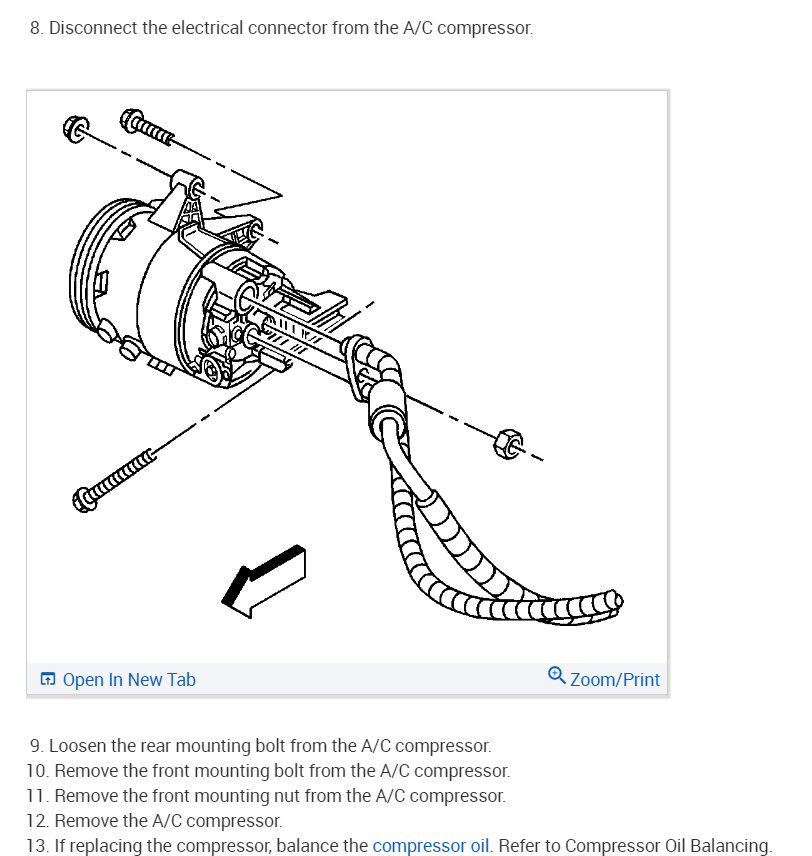 8. Disconnect the electrical connector from the A/C compressor.

Open In New Tab

Zoom/Print

9. Loosen the rear mounting bolt from the A/C compressor.
10. Remove the front mounting bolt from the A/C compressor.
11. Remove the front mounting nut from the A/C compressor.
12. Remove the A/C compressor.
13. If replacing the compressor, balance the compressor oil. Refer to Compressor Oil Balancing.