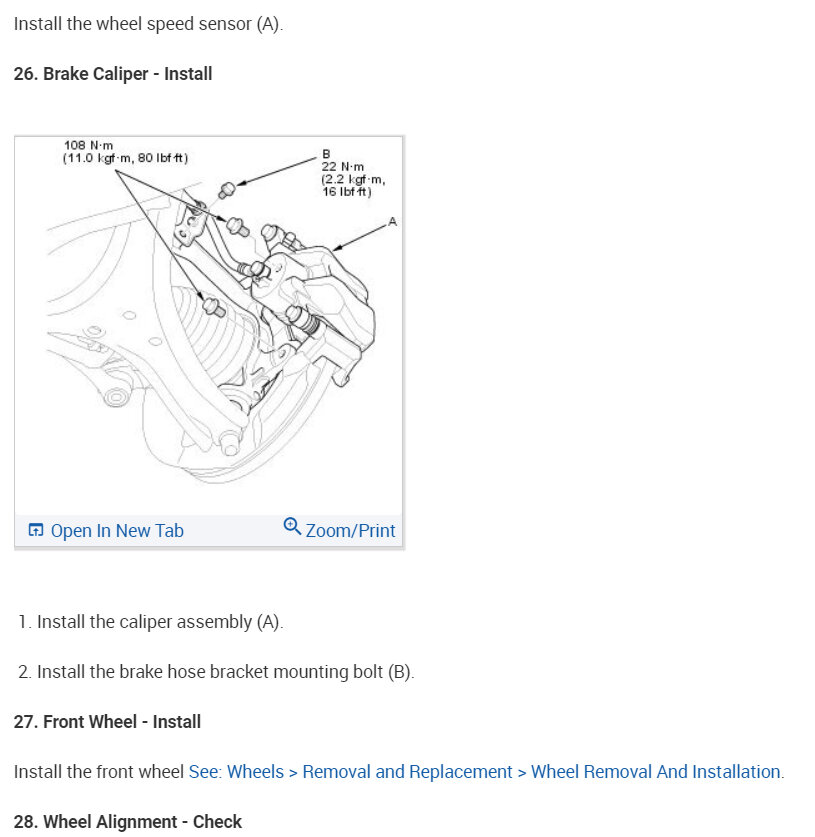 Install the wheel speed sensor (A).

26. Brake Caliper - Install

108 N·m
(11.0 kgf·m, 80 lbf·ft)

B
22 N·m
(2.2 kgf·m,
16 lbf·ft)

A

Open In New Tab

Zoom/Print

1. Install the caliper assembly (A).

2. Install the brake hose bracket mounting bolt (B).

27. Front Wheel - Install

Install the front wheel See: Wheels > Removal and Replacement > Wheel Removal And Installation.

28. Wheel Alignment - Check