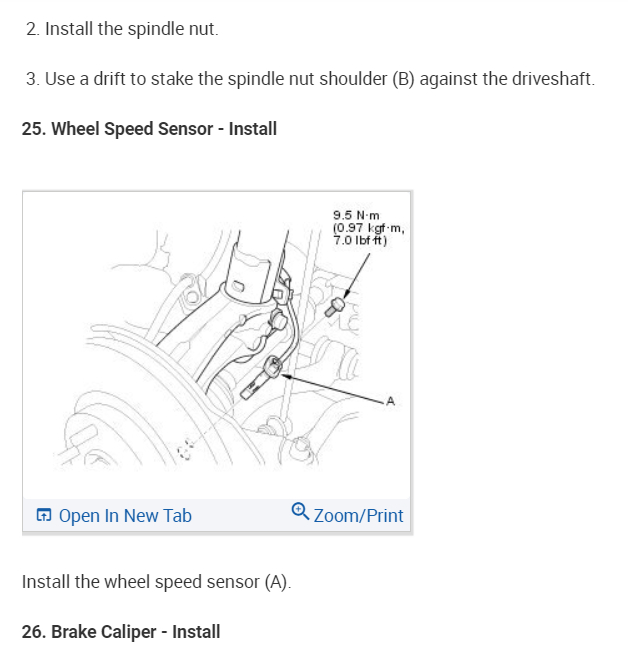 2. Install the spindle nut.

3. Use a drift to stake the spindle nut shoulder (B) against the driveshaft.

25. Wheel Speed Sensor - Install

9.5 N·m (0.97 kgf·m, 7.0 lbf·ft)

A

Open In New Tab

Zoom/Print

Install the wheel speed sensor (A).

26. Brake Caliper - Install