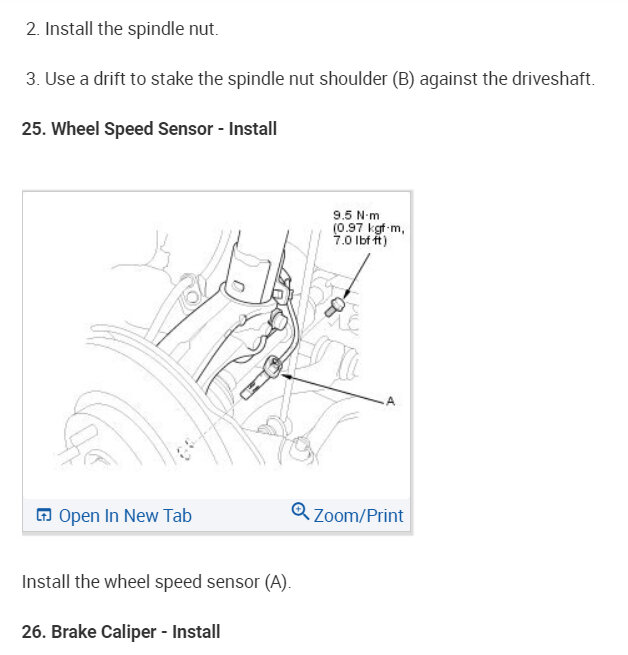 2. Install the spindle nut.

3. Use a drift to stake the spindle nut shoulder (B) against the driveshaft.

25. Wheel Speed Sensor - Install

9.5 N·m (0.97 kgf·m, 7.0 lbf·ft)

A

Open In New Tab

Zoom/Print

Install the wheel speed sensor (A).

26. Brake Caliper - Install