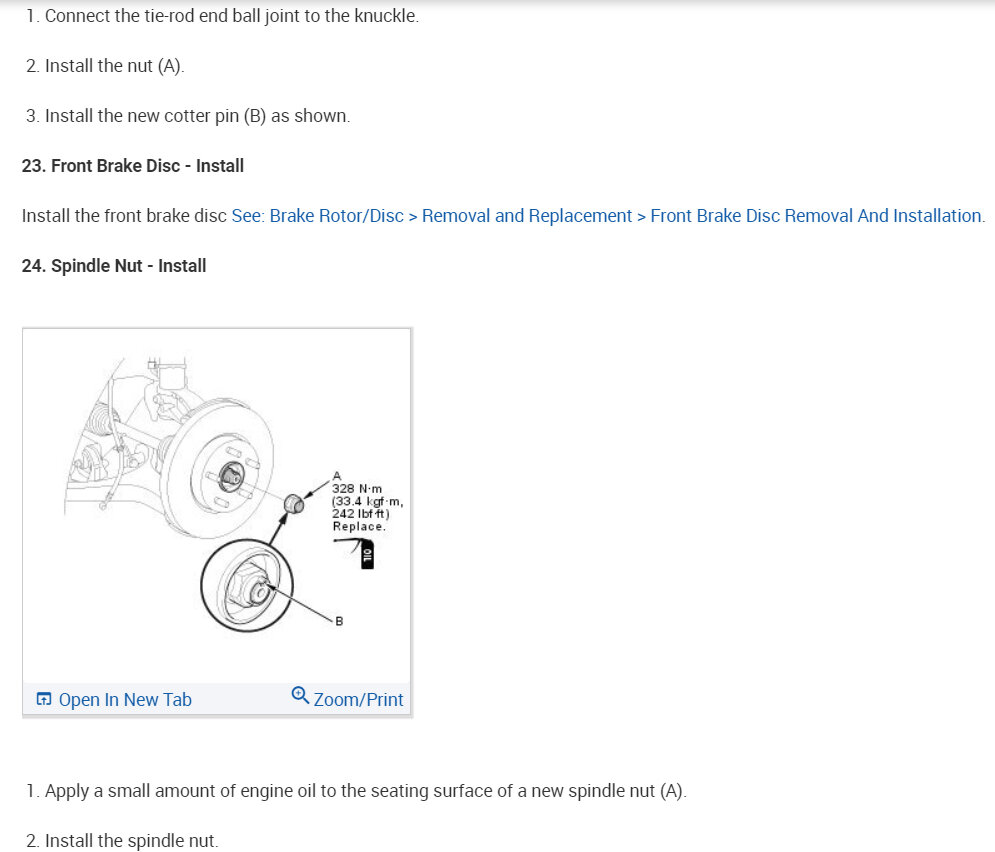 1. Connect the tie-rod end ball joint to the knuckle.

2. Install the nut (A).

3. Install the new cotter pin (B) as shown.

23. Front Brake Disc - Install

Install the front brake disc See: Brake Rotor/Disc > Removal and Replacement > Front Brake Disc Removal And Installation.

24. Spindle Nut - Install

A
328 N·m
(33.4 kgf·m,
242 lbf·ft)
Replace.

OIL

B

Open In New Tab

Zoom/Print

1. Apply a small amount of engine oil to the seating surface of a new spindle nut (A).

2. Install the spindle nut.