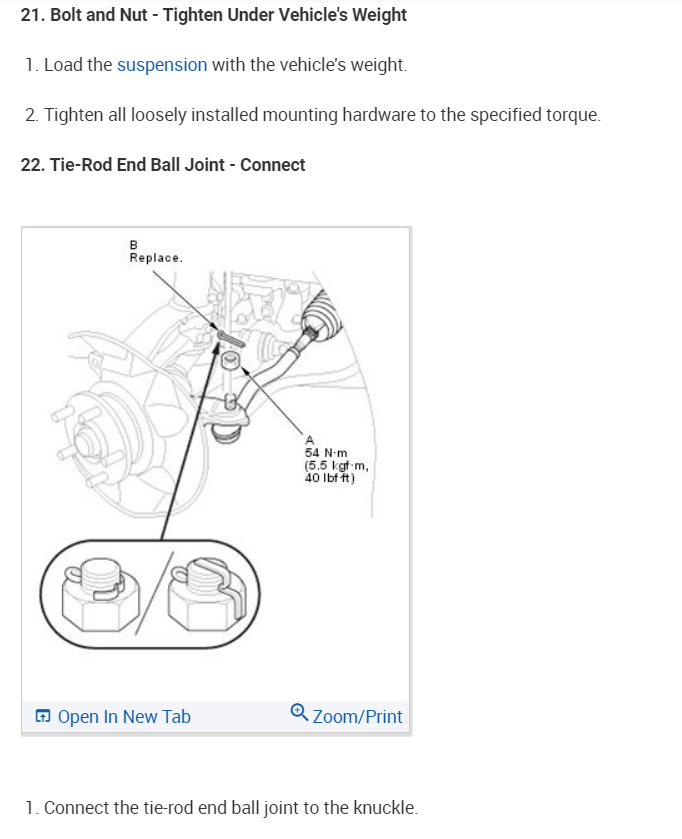 21. Bolt and Nut - Tighten Under Vehicle's Weight

1. Load the suspension with the vehicle's weight.

2. Tighten all loosely installed mounting hardware to the specified torque.

22. Tie-Rod End Ball Joint - Connect

B
Replace.

A
54 N·m
(5.5 kgf·m,
40 lbf·ft)

Open In New Tab

Zoom/Print

1. Connect the tie-rod end ball joint to the knuckle.