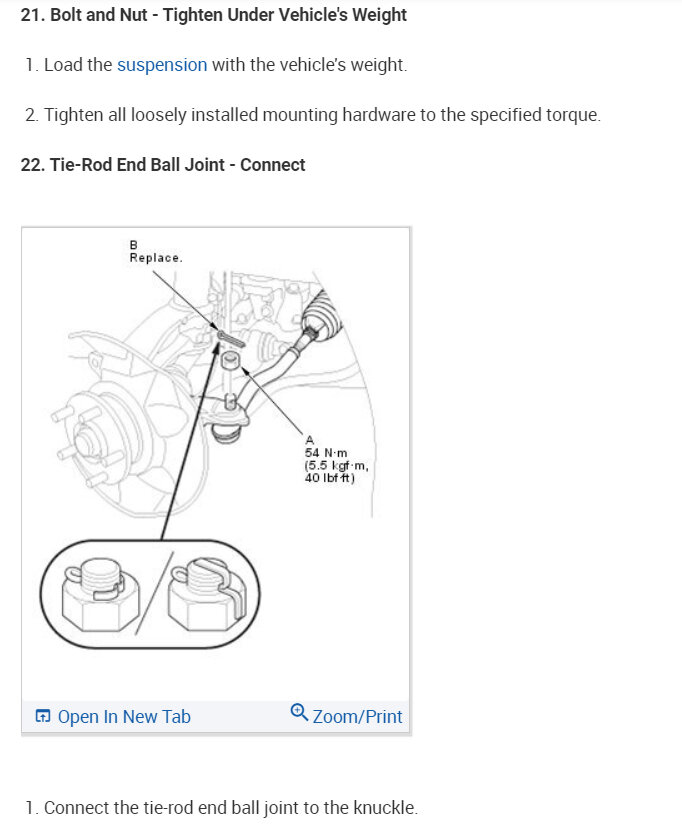 21. Bolt and Nut - Tighten Under Vehicle's Weight

1. Load the suspension with the vehicle's weight.

2. Tighten all loosely installed mounting hardware to the specified torque.

22. Tie-Rod End Ball Joint - Connect

B
Replace.

A
54 N·m
(5.5 kgf·m,
40 lbf·ft)

Open In New Tab

Zoom/Print

1. Connect the tie-rod end ball joint to the knuckle.