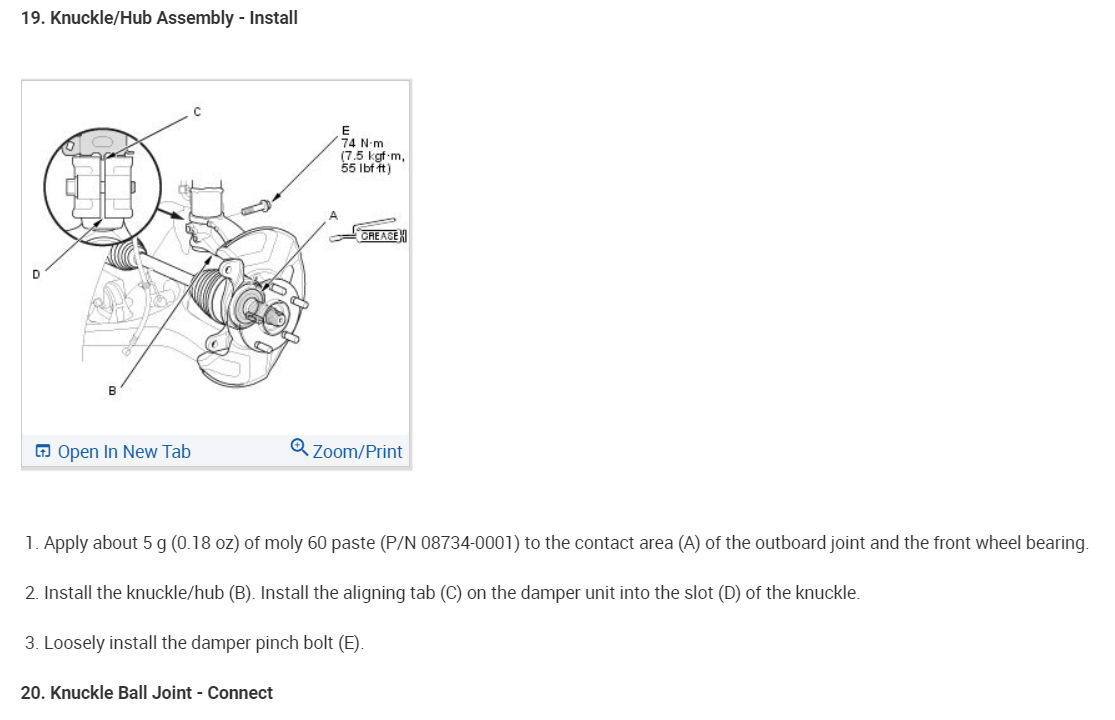 19. Knuckle/Hub Assembly - Install

C

E
74 N·m
(7.5 kgf·m,
55 lbf·ft)

A

GREASE

D

B

Open In New Tab

Zoom/Print

1. Apply about 5 g (0.18 oz) of moly 60 paste (P/N 08734-0001) to the contact area (A) of the outboard joint and the front wheel bearing.

2. Install the knuckle/hub (B). Install the aligning tab (C) on the damper unit into the slot (D) of the knuckle.

3. Loosely install the damper pinch bolt (E).

20. Knuckle Ball Joint - Connect