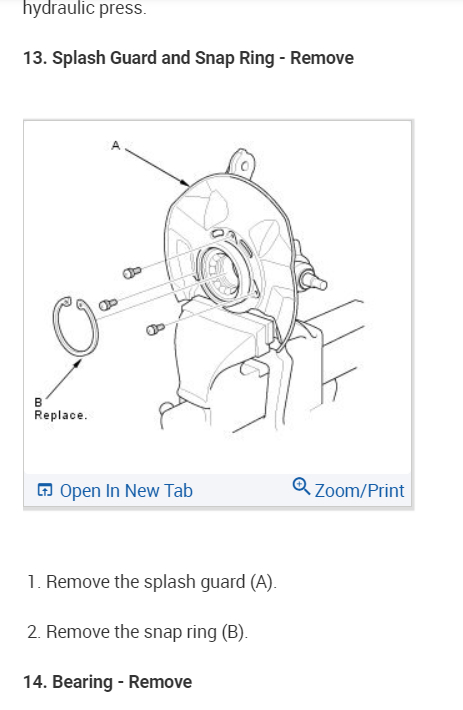 hydraulic press.

13. Splash Guard and Snap Ring - Remove

A

B
Replace.

Open In New Tab Zoom/Print

1. Remove the splash guard (A).

2. Remove the snap ring (B).

14. Bearing - Remove