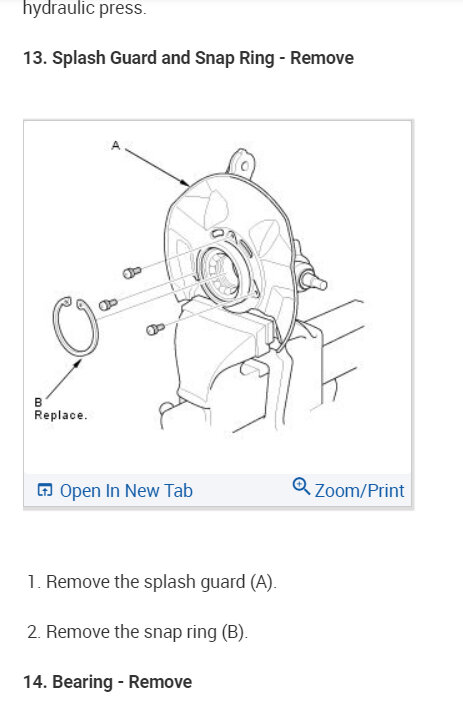 hydraulic press.

13. Splash Guard and Snap Ring - Remove

A

B
Replace.

Open In New Tab

Zoom/Print

1. Remove the splash guard (A).

2. Remove the snap ring (B).

14. Bearing - Remove