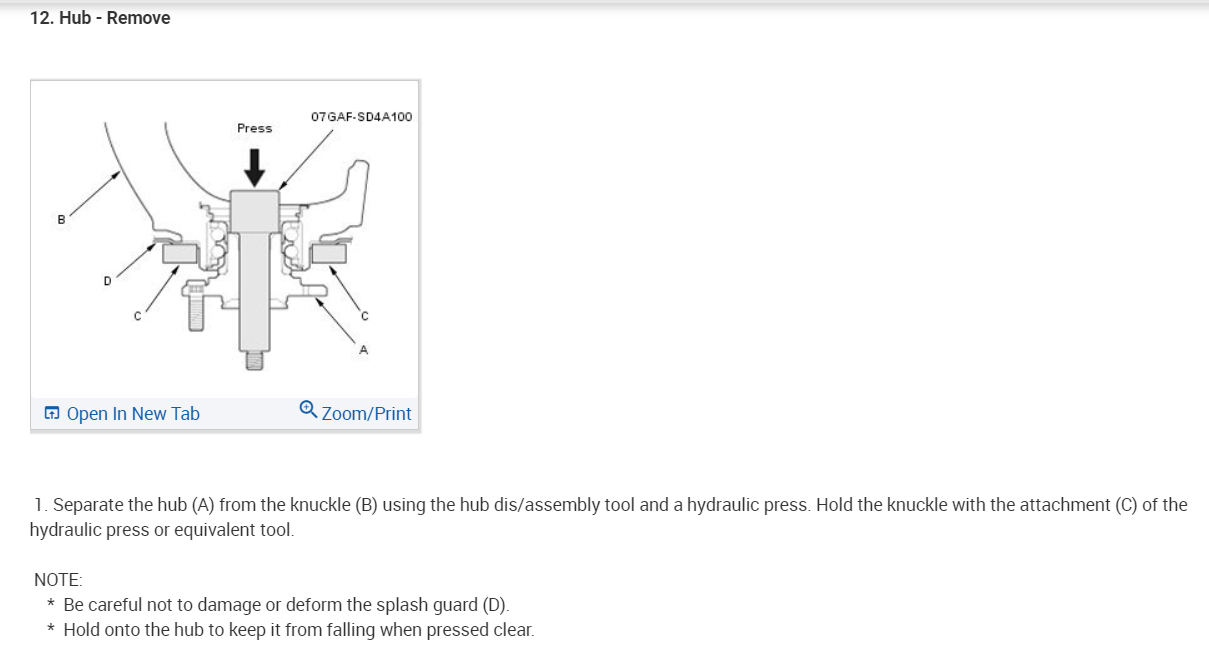 12. Hub - Remove

Press

07GAF-SD4A100

B

D

C

C

A

Open In New Tab

Zoom/Print

1. Separate the hub (A) from the knuckle (B) using the hub dis/assembly tool and a hydraulic press. Hold the knuckle with the attachment (C) of the hydraulic press or equivalent tool.

NOTE:
* Be careful not to damage or deform the splash guard (D).
* Hold onto the hub to keep it from falling when pressed clear.