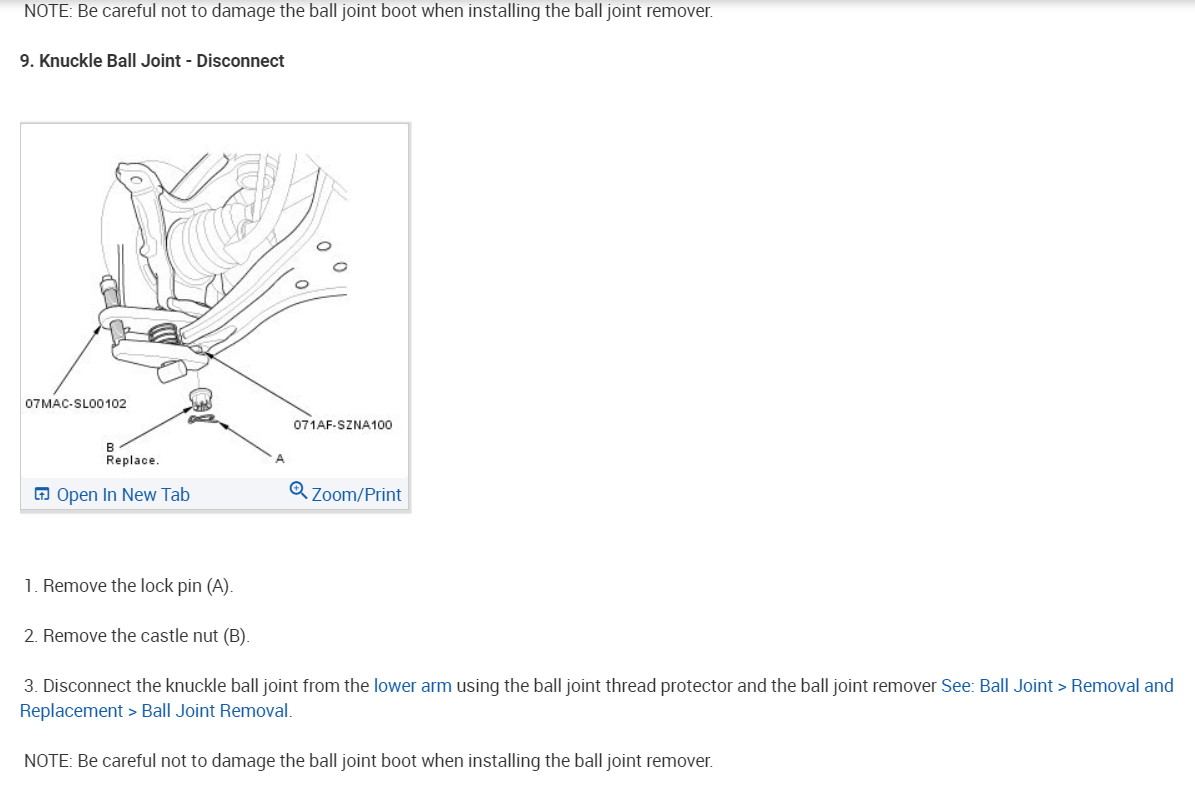 NOTE: Be careful not to damage the ball joint boot when installing the ball joint remover.

9. Knuckle Ball Joint - Disconnect

07MAC-SL00102

071AF-SZNA100

B
Replace.

A

Open In New Tab

Zoom/Print

1. Remove the lock pin (A).

2. Remove the castle nut (B).

3. Disconnect the knuckle ball joint from the lower arm using the ball joint thread protector and the ball joint remover See: Ball Joint > Removal and Replacement > Ball Joint Removal.

NOTE: Be careful not to damage the ball joint boot when installing the ball joint remover.