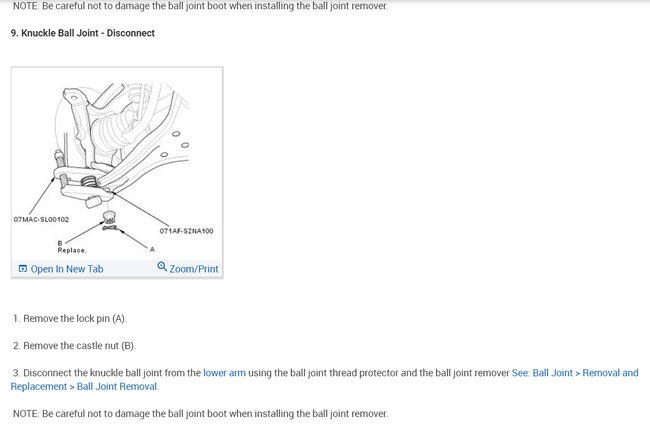 NOTE: Be careful not to damage the ball joint boot when installing the ball joint remover.

9. Knuckle Ball Joint - Disconnect

07MAC-SL00102

071AF-S2NA100

B
Replace.

A

Open In New Tab

Zoom/Print

1. Remove the lock pin (A).

2. Remove the castle nut (B).

3. Disconnect the knuckle ball joint from the lower arm using the ball joint thread protector and the ball joint remover See: Ball Joint > Removal and Replacement > Ball Joint Removal.

NOTE: Be careful not to damage the ball joint boot when installing the ball joint remover.