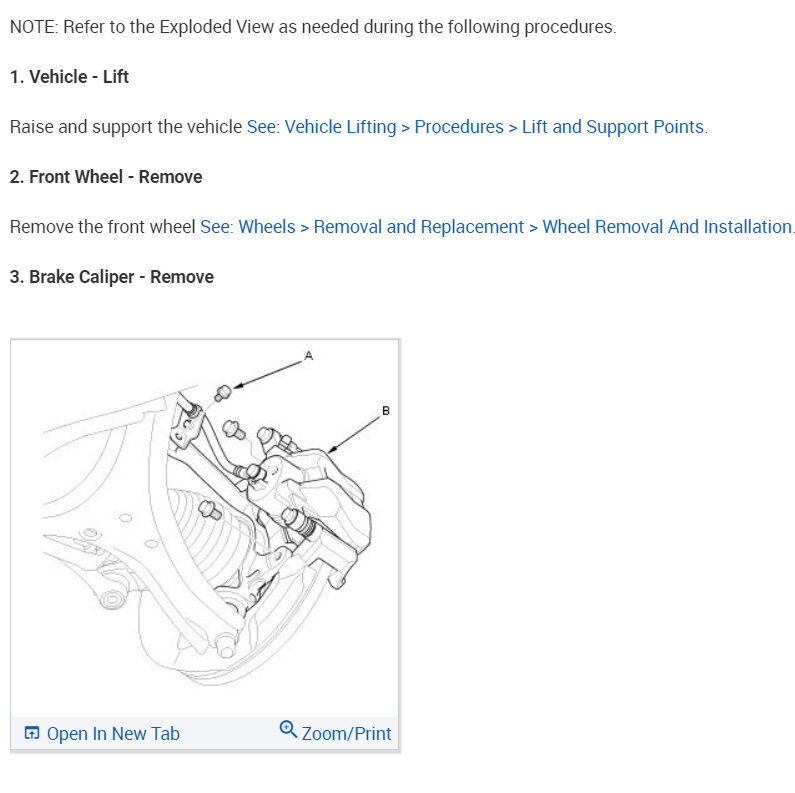 NOTE: Refer to the Exploded View as needed during the following procedures.

1. Vehicle - Lift

Raise and support the vehicle See: Vehicle Lifting > Procedures > Lift and Support Points.

2. Front Wheel - Remove

Remove the front wheel See: Wheels > Removal and Replacement > Wheel Removal And Installation.

3. Brake Caliper - Remove

A

B

Open In New Tab

Zoom/Print