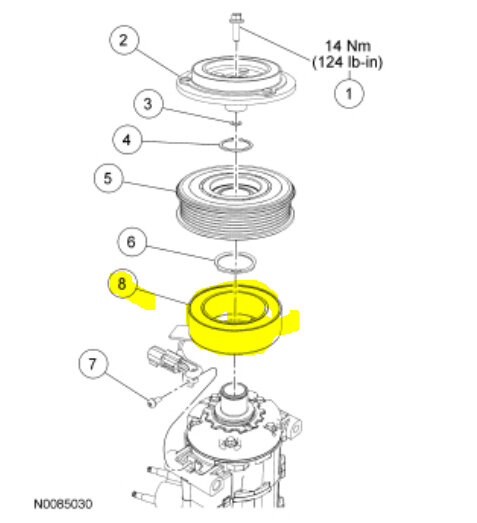 2
14 Nm
(124 lb-in)
1
3
4
5
6
8
7
N0085030